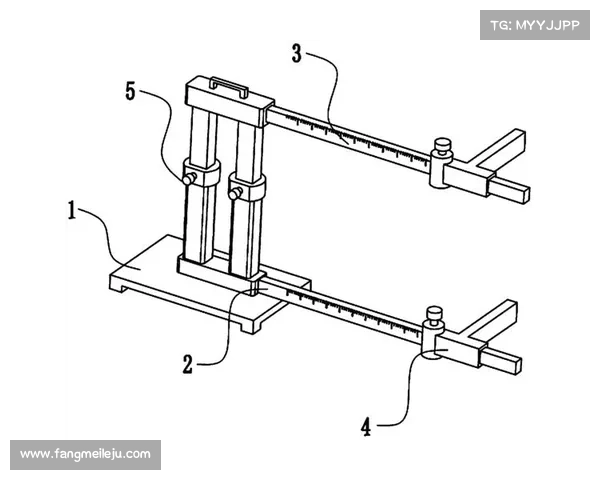 TG: MYYJJPP

3

5

1

2

4

www.fangmeileju.com